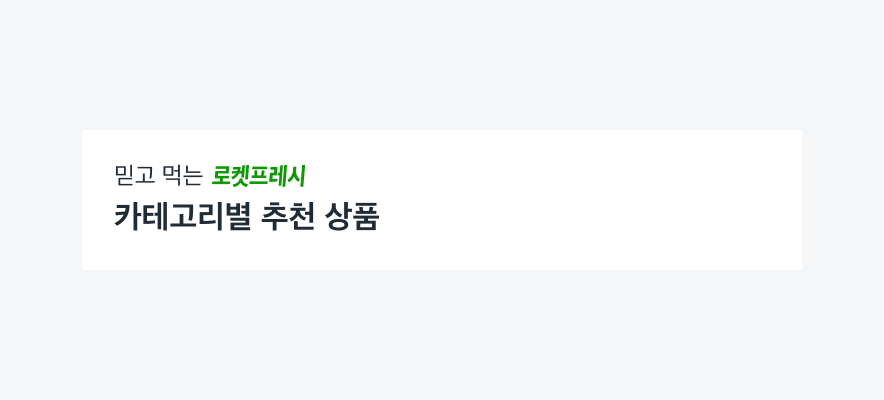 믿고 먹는 로켓프레시
카테고리별 추천 상품